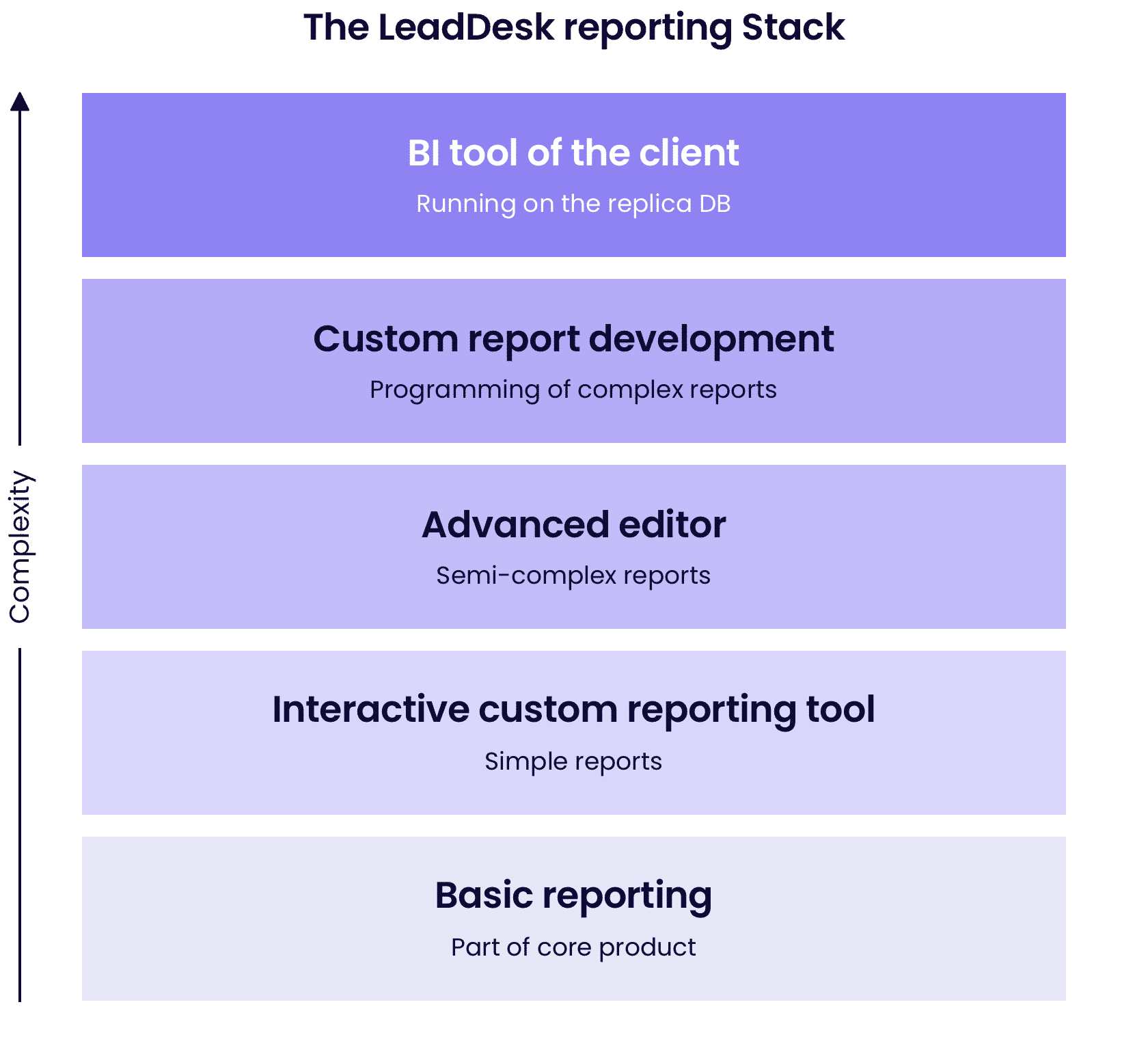 The LeadDesk reporting Stack

Complexity

BI tool of the client

Running on the replica DB

Custom report development

Programming of complex reports

Advanced editor

Semi-complex reports

Interactive custom reporting tool

Simple reports

Basic reporting

Part of core product