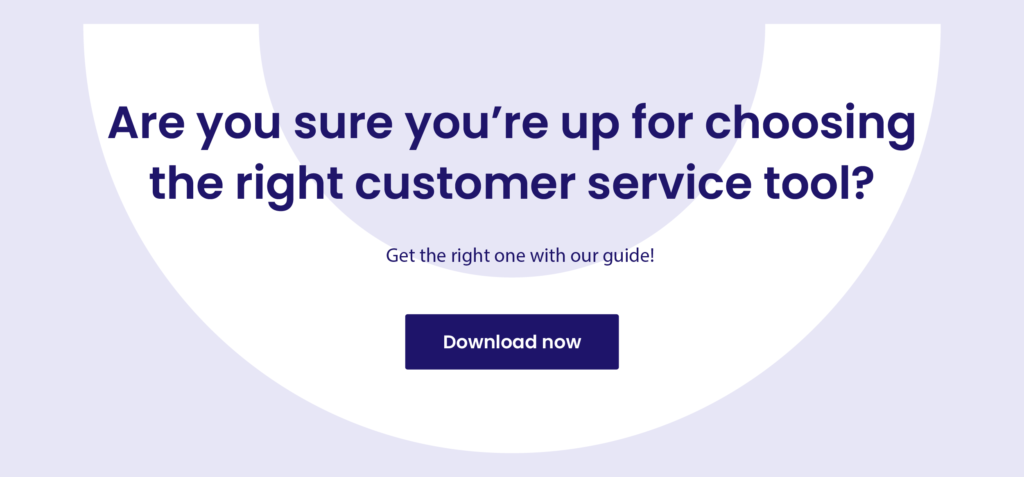 Are you sure you’re up for choosing the right customer service tool?

Get the right one with our guide!

Download now